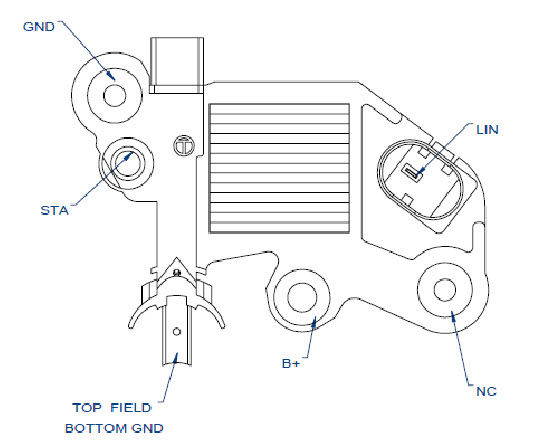 GND

LIN

STA

B+

NC

TOP FIELD
BOTTOM GND